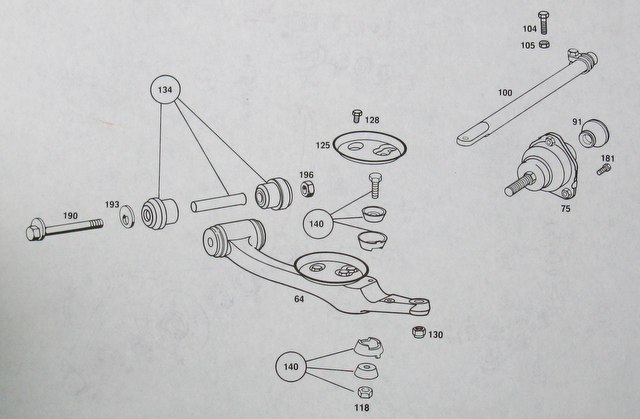 104
105
100
91
181
75
134
128
125
196
190
193
140
64
130
140
118