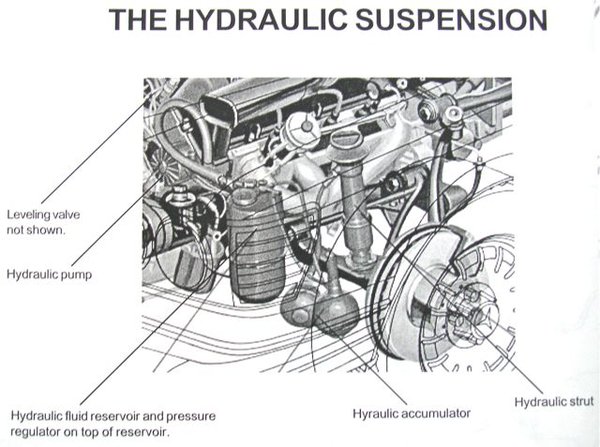 THE HYDRAULIC SUSPENSION

Leveling valve not shown.

Hydraulic pump

Hydraulic fluid reservoir and pressure regulator on top of reservoir.

Hyraulic accumulator

Hydraulic strut